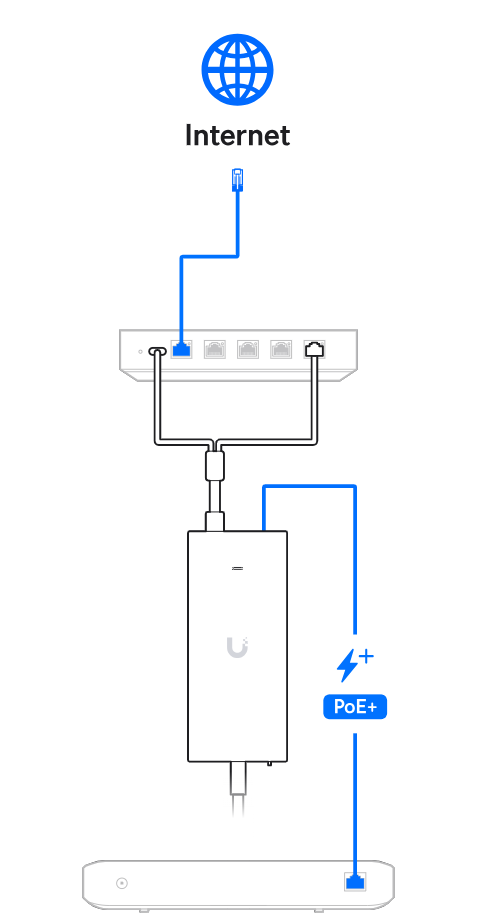 Internet

PoE+